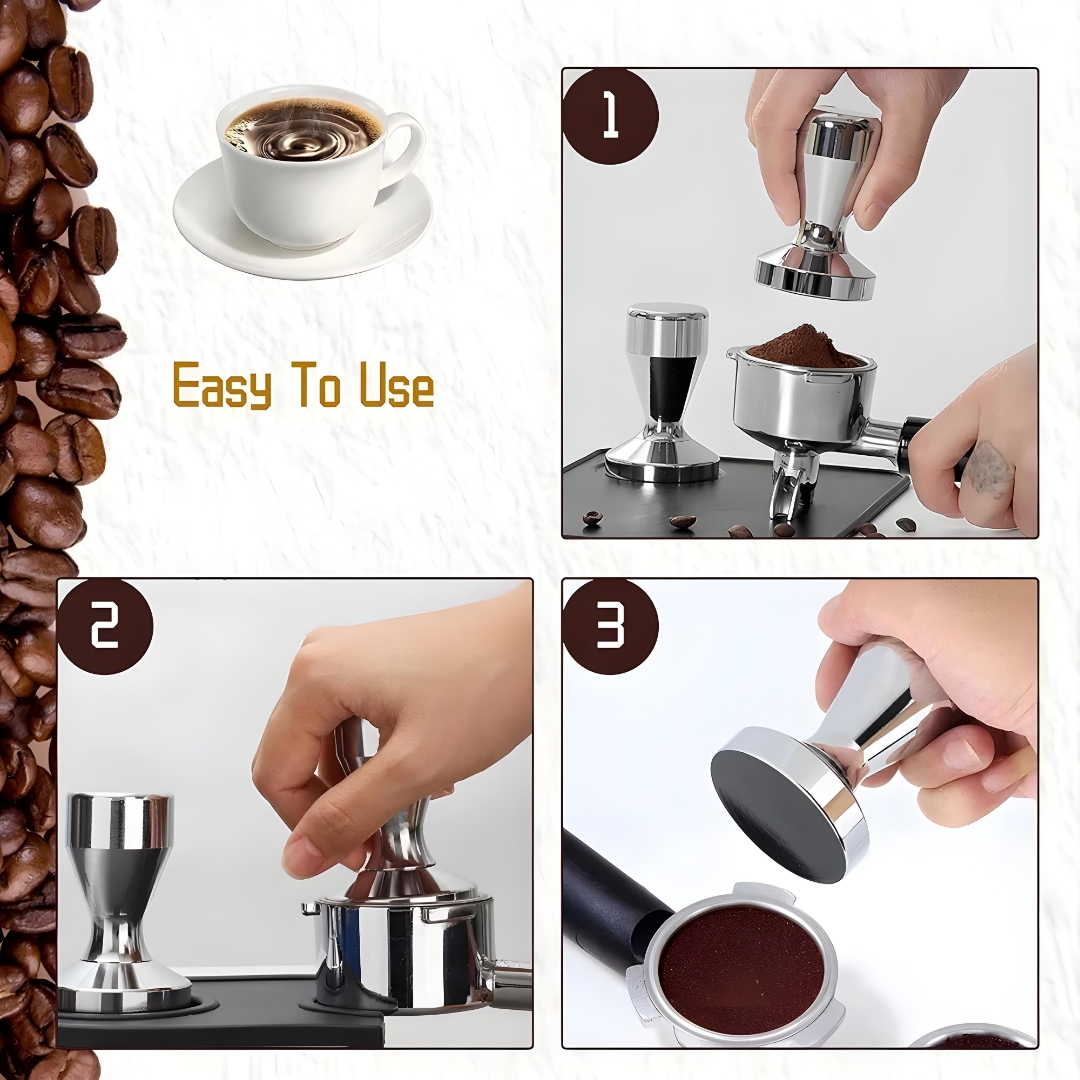 Easy To Use

1

2

3