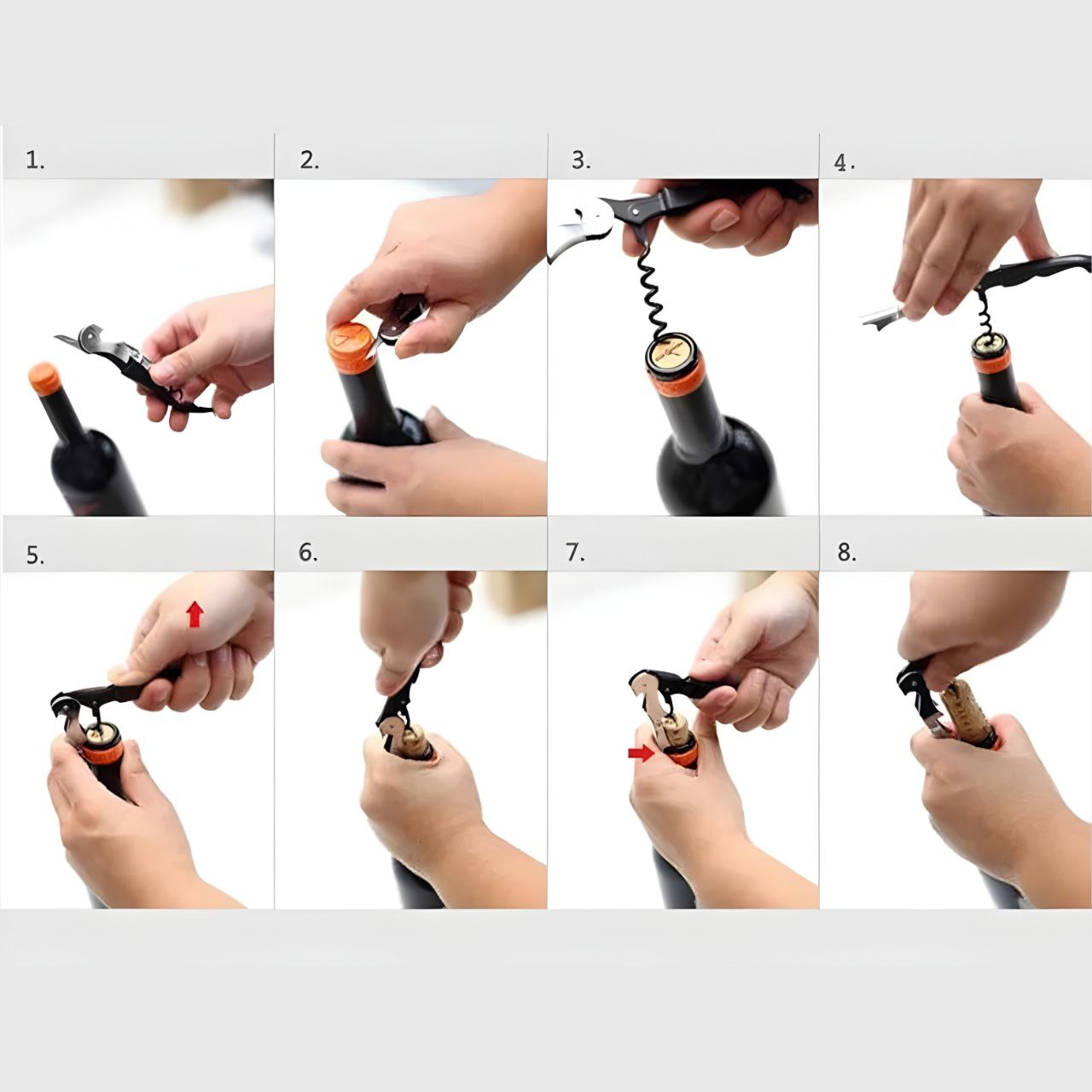 1.

2.

3.

4.

5.

6.

7.

8.